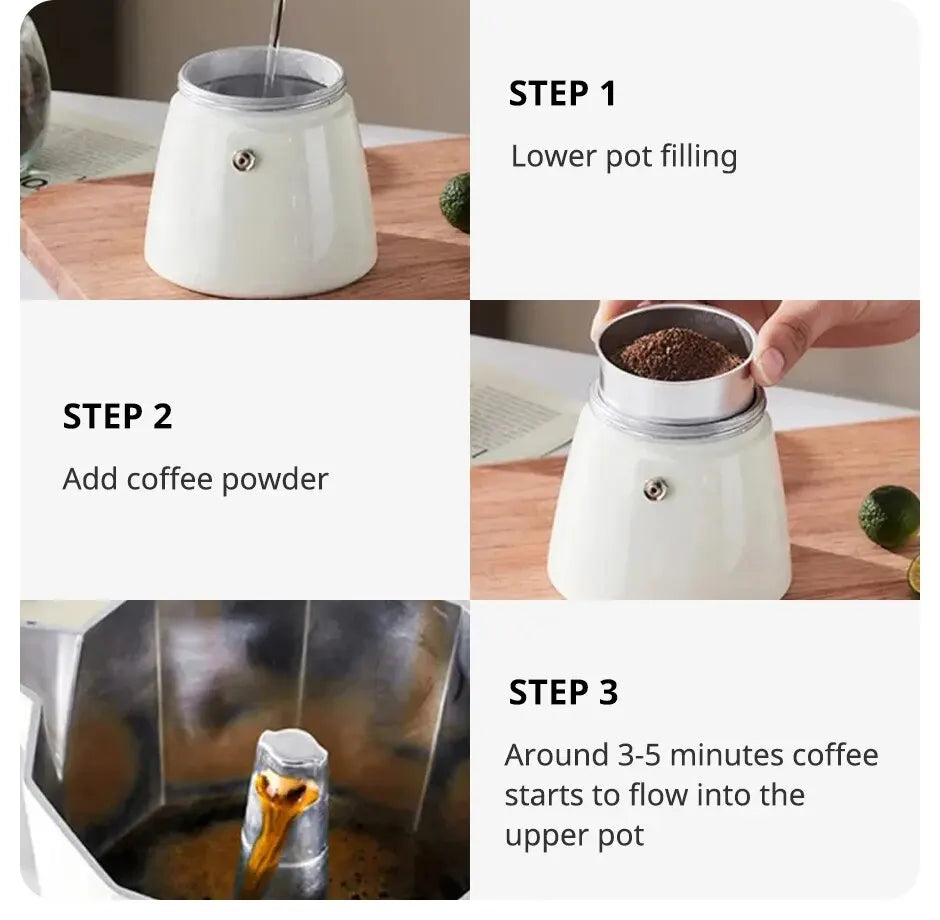 STEP 1

Lower pot filling

STEP 2

Add coffee powder

STEP 3

Around 3-5 minutes coffee starts to flow into the upper pot